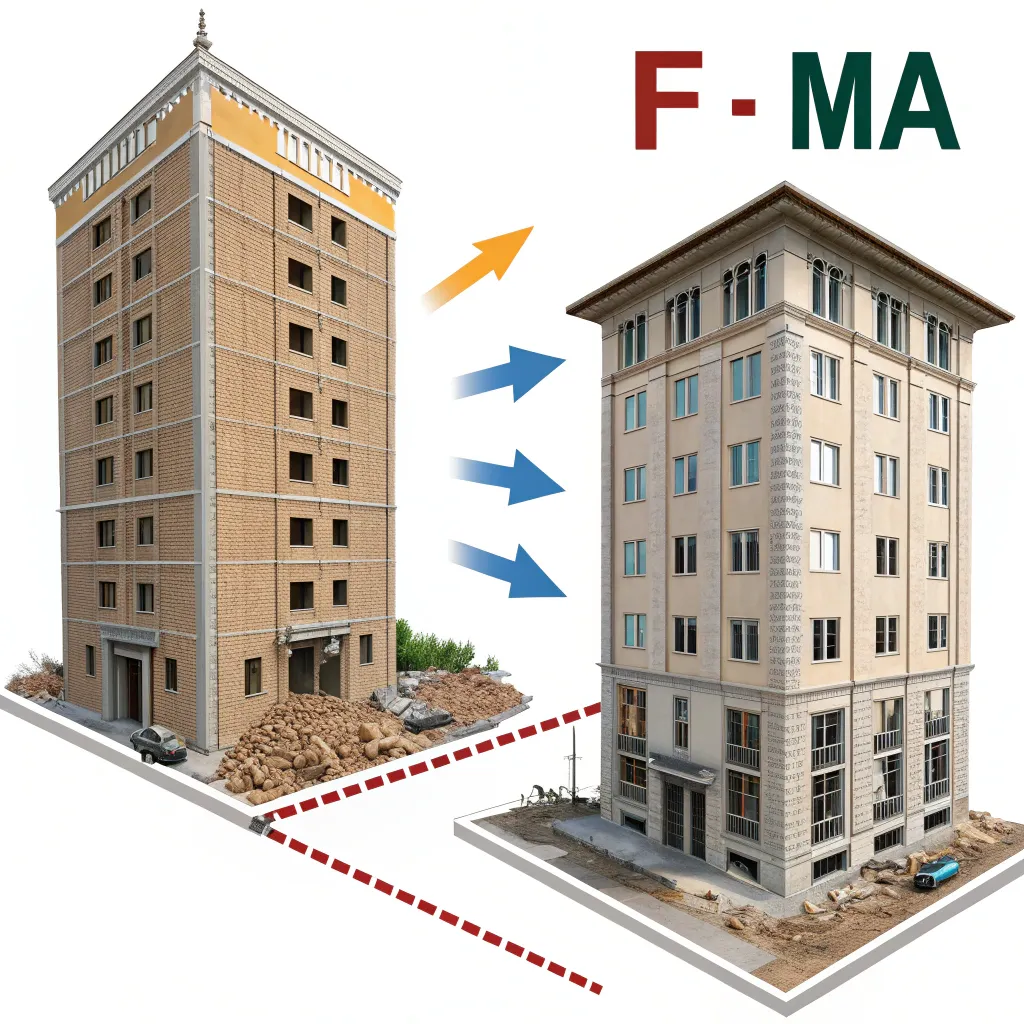 F - MA