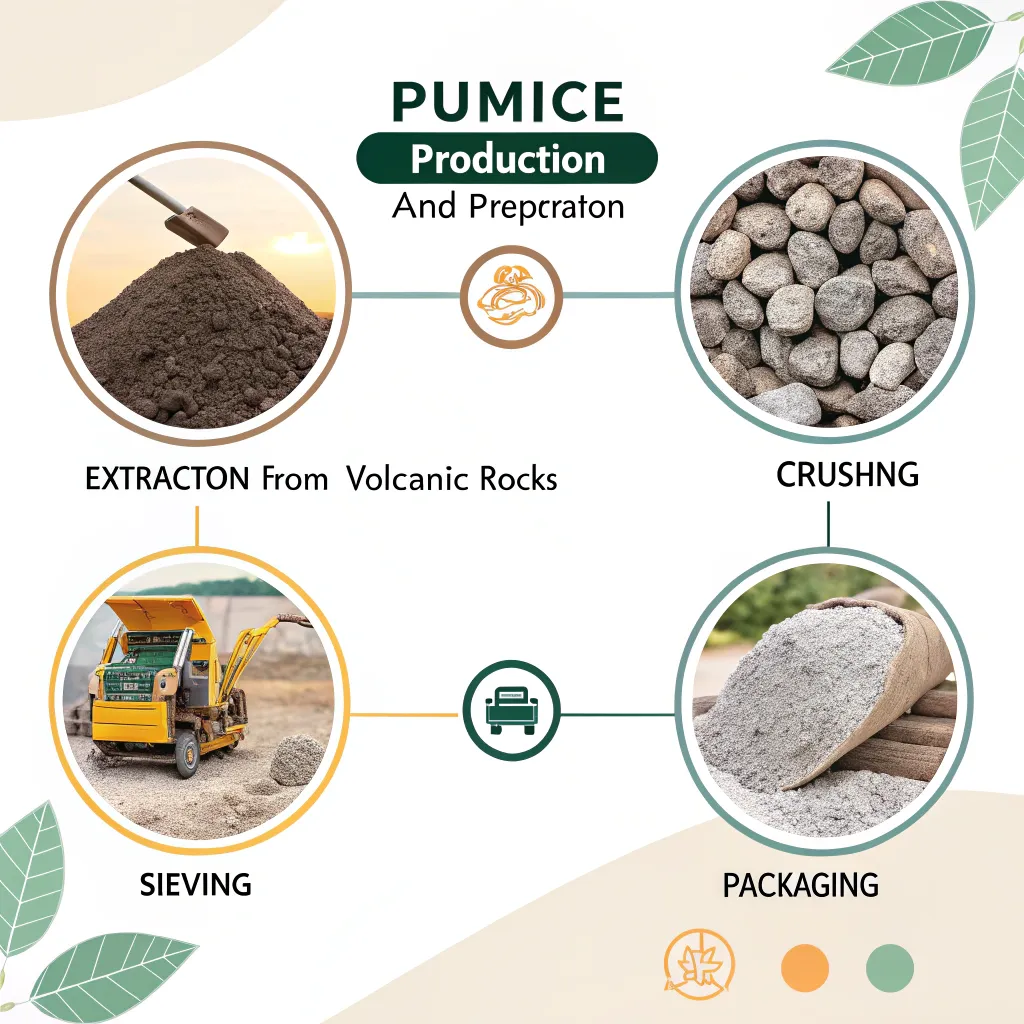 PUMICE

Production

And Prepcraton

EXTRACTON From Volcanic Rocks

CRUSHNG

SIEVING

PACKAGING